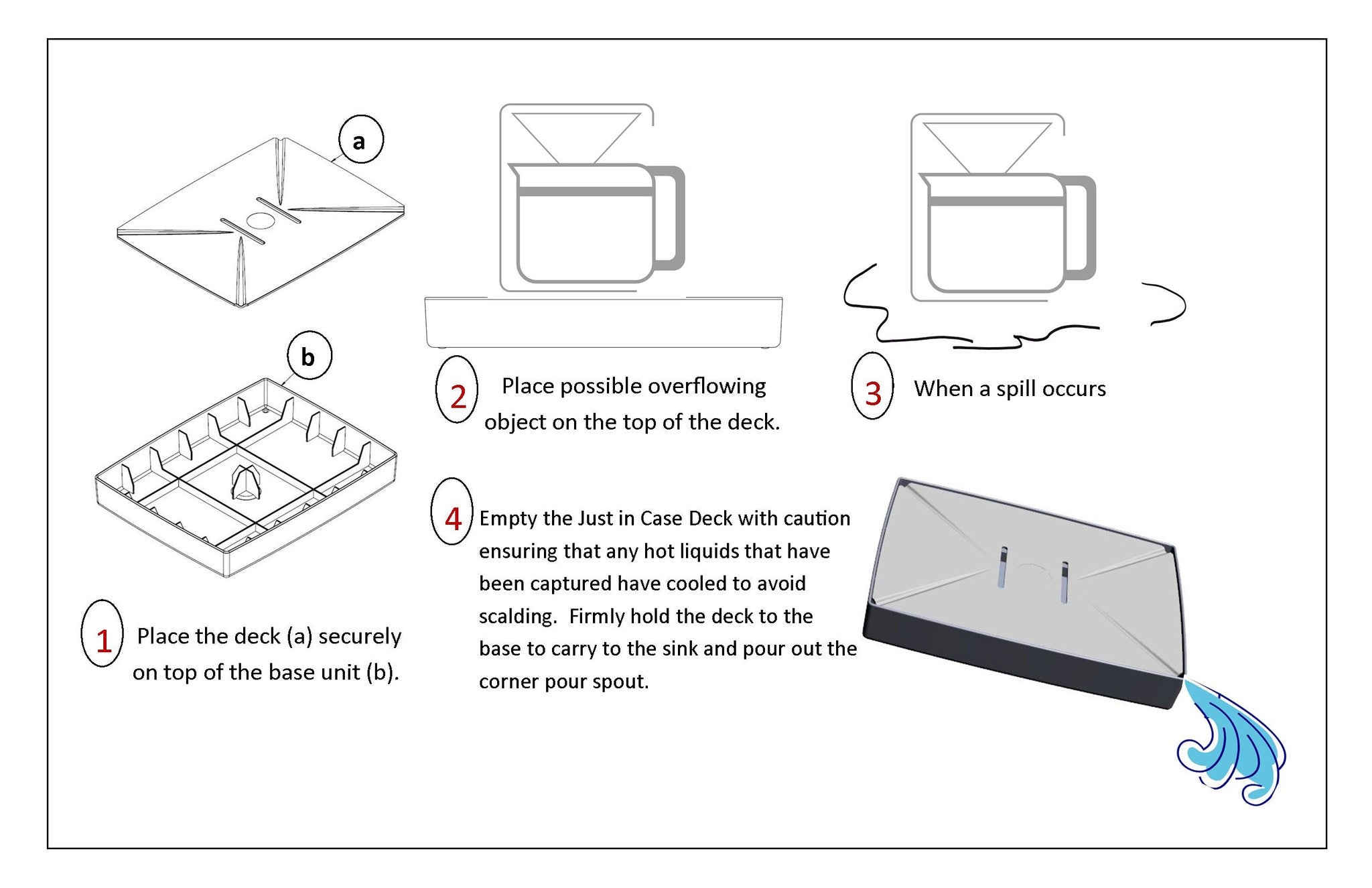 a

b

1 Place the deck (a) securely on top of the base unit (b).

2 Place possible overflowing object on the top of the deck.

3 When a spill occurs

4 Empty the Just in Case Deck with caution ensuring that any hot liquids that have been captured have cooled to avoid scalding. Firmly hold the deck to the base to carry to the sink and pour out the corner pour spout.